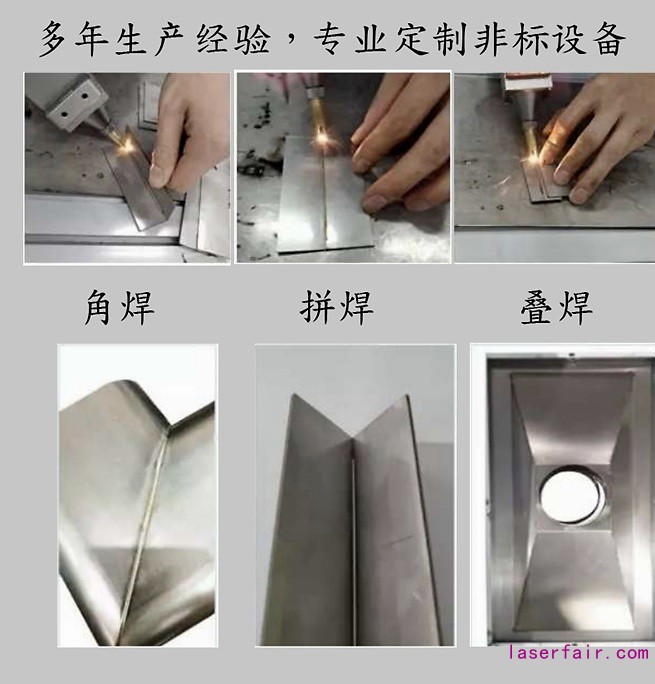 多年生产经验，专业定制非标设备

角焊

拼焊

叠焊

laserfair.com